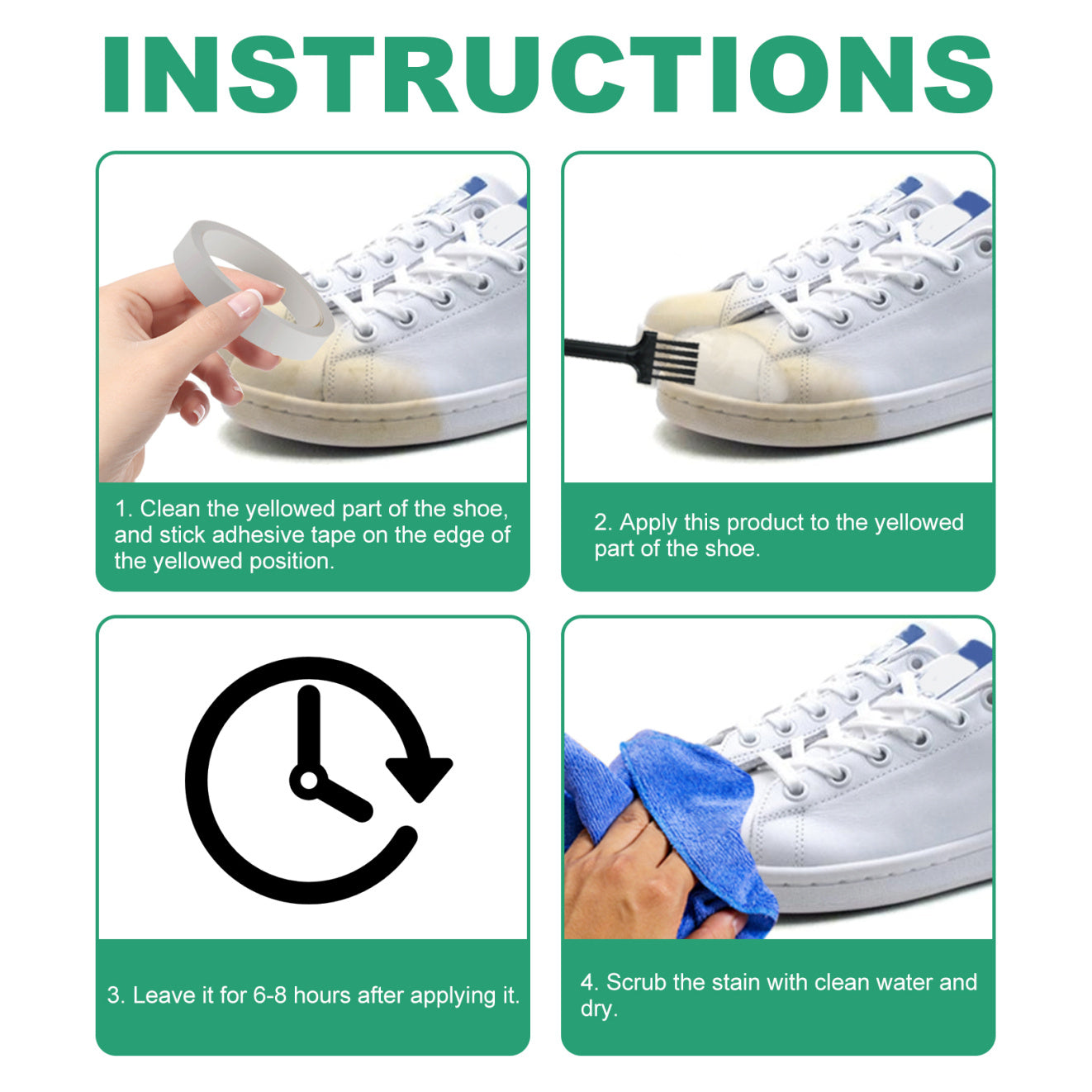 INSTRUCTIONS

1. Clean the yellowed part of the shoe, and stick adhesive tape on the edge of the yellowed position.

2. Apply this product to the yellowed part of the shoe.

3. Leave it for 6-8 hours after applying it.

4. Scrub the stain with clean water and dry.